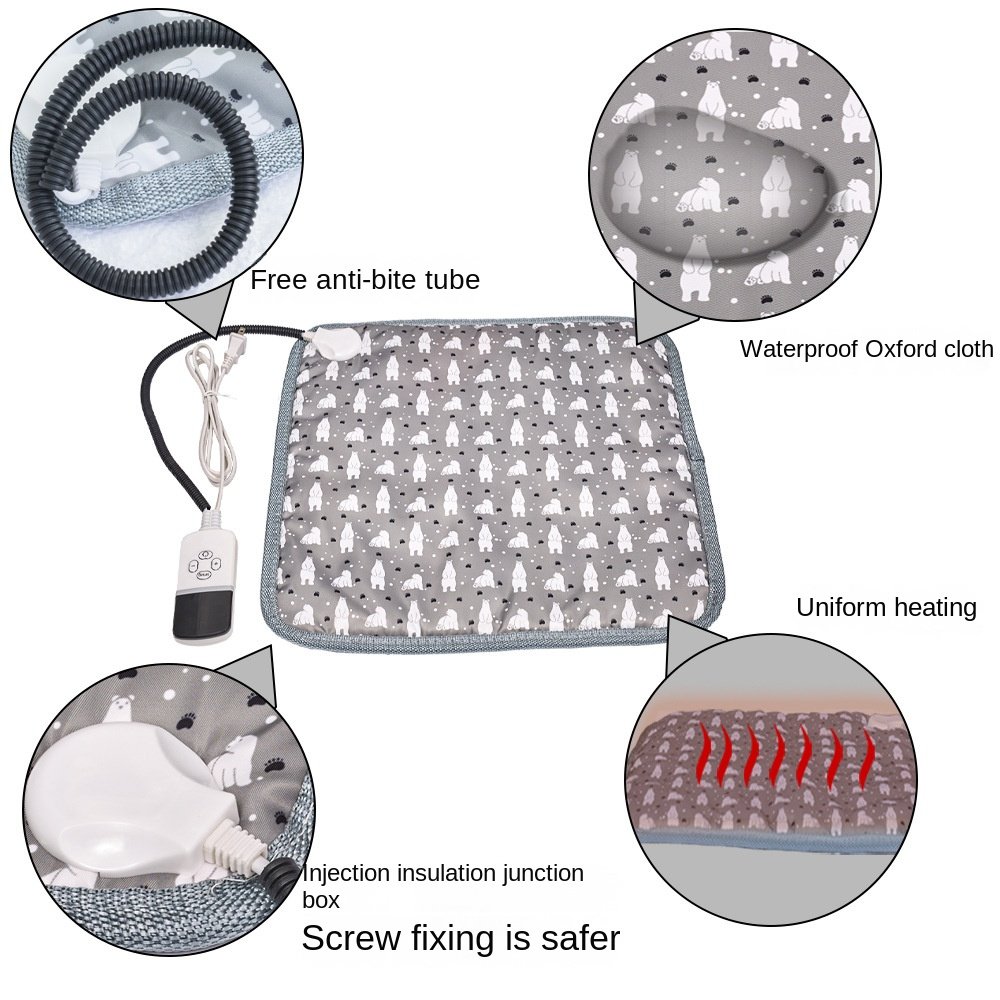 Free anti-bite tube

Waterproof Oxford cloth

Uniform heating

Injection insulation junction box

Screw fixing is safer